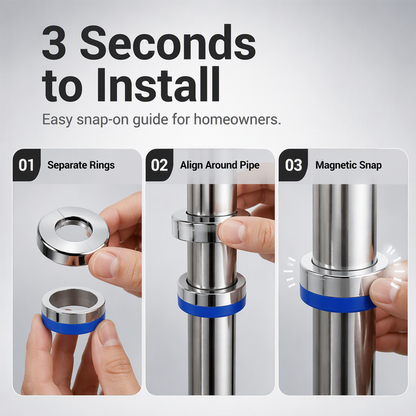 3 Seconds to Install

Easy snap-on guide for homeowners.

01 Separate Rings

02 Align Around Pipe

03 Magnetic Snap